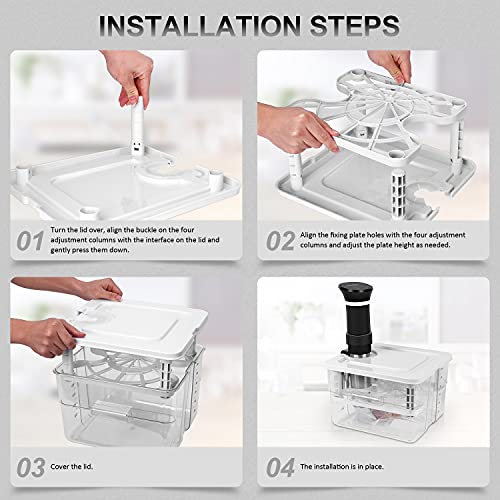 INSTALLATION STEPS

01 Turn the lid over, align the buckle on the four adjustment columns with the interface on the lid and gently press them down.

02 Align the fixing plate holes with the four adjustment columns and adjust the plate height as needed.

03 Cover the lid.

04 The installation is in place.